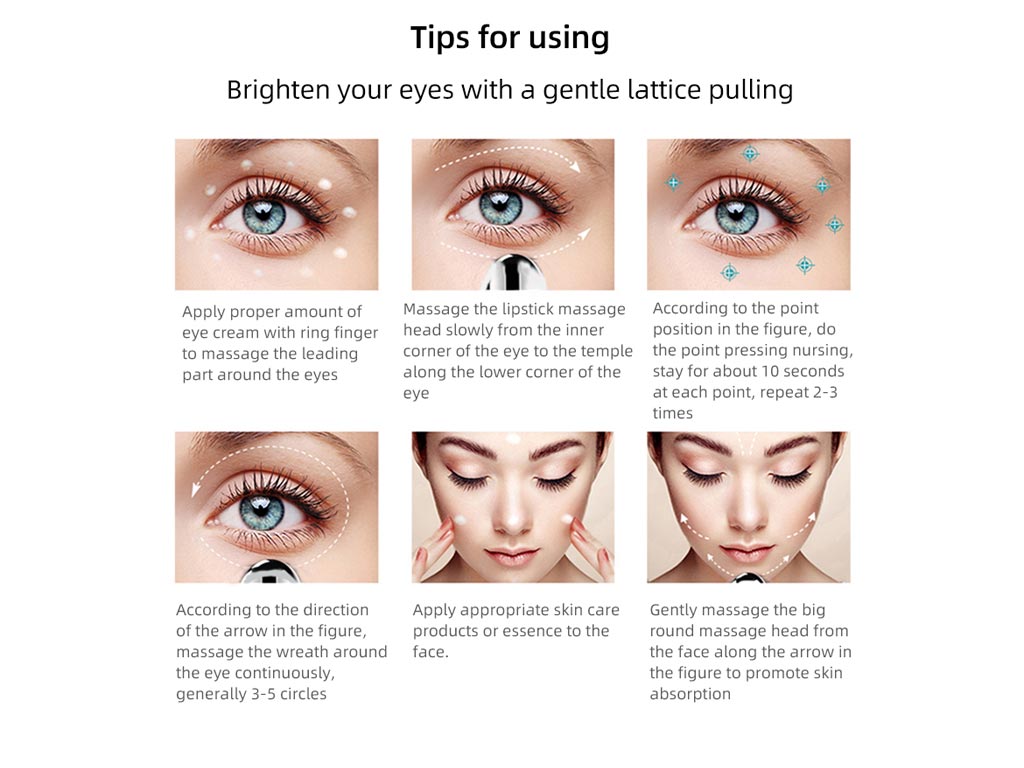 Tips for using

Brighten your eyes with a gentle lattice pulling

Apply proper amount of eye cream with ring finger to massage the leading part around the eyes

Massage the lipstick massage head slowly from the inner corner of the eye to the temple along the lower corner of the eye

According to the point position in the figure, do the point pressing nursing, stay for about 10 seconds at each point, repeat 2-3 times

According to the direction of the arrow in the figure, massage the wreath around the eye continuously, generally 3-5 circles

Apply appropriate skin care products or essence to the face.

Gently massage the big round massage head from the face along the arrow in the figure to promote skin absorption